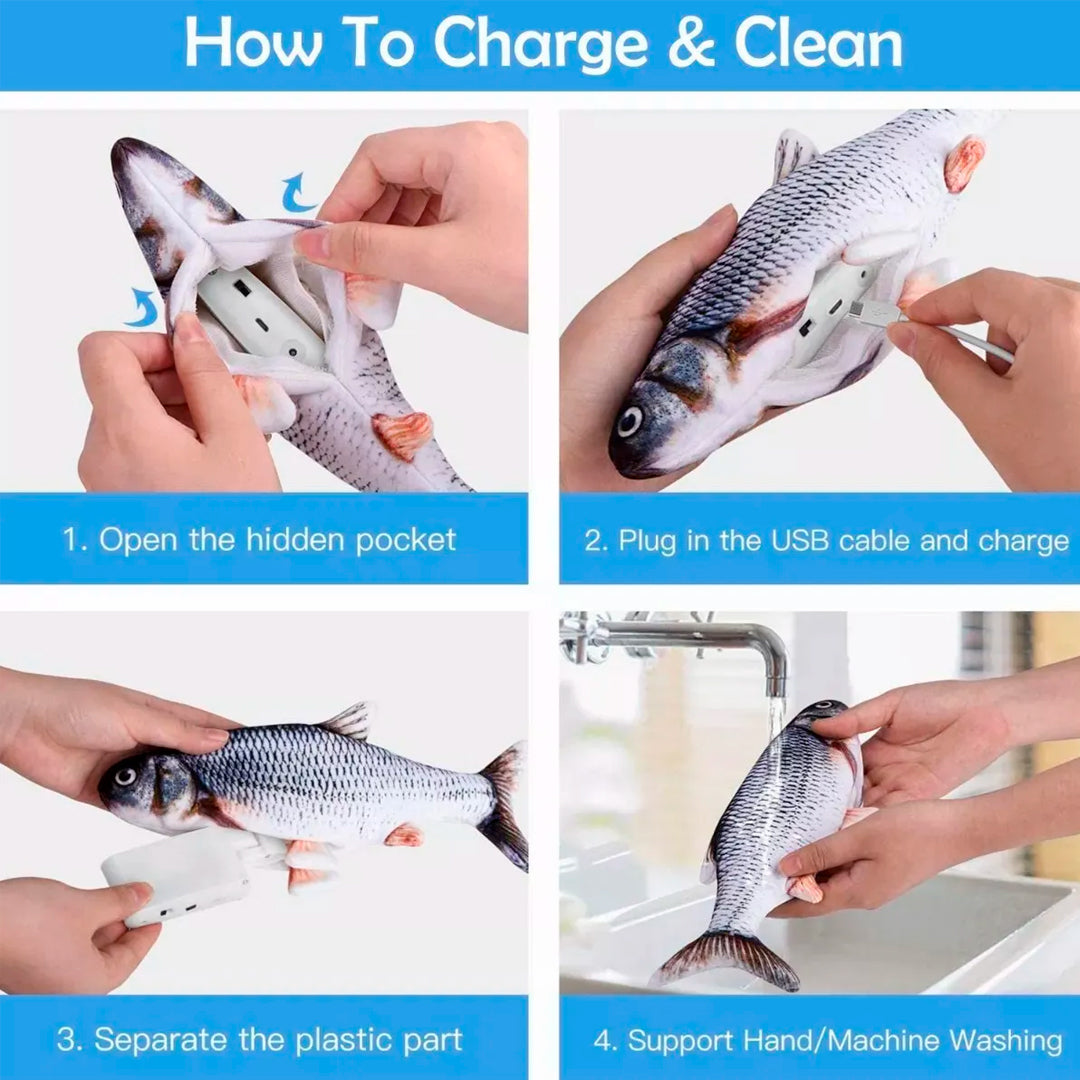 How To Charge & Clean

1. Open the hidden pocket

2. Plug in the USB cable and charge

3. Separate the plastic part

4. Support Hand/Machine Washing