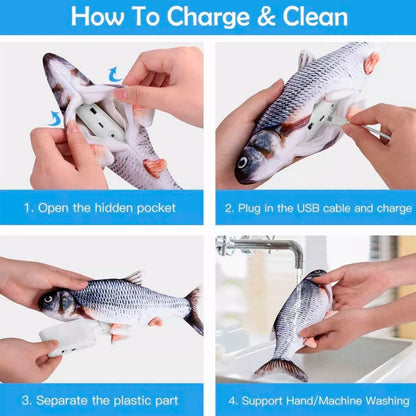 How To Charge & Clean

1. Open the hidden pocket

2. Plug in the USB cable and charge

3. Separate the plastic part

4. Support Hand/Machine Washing